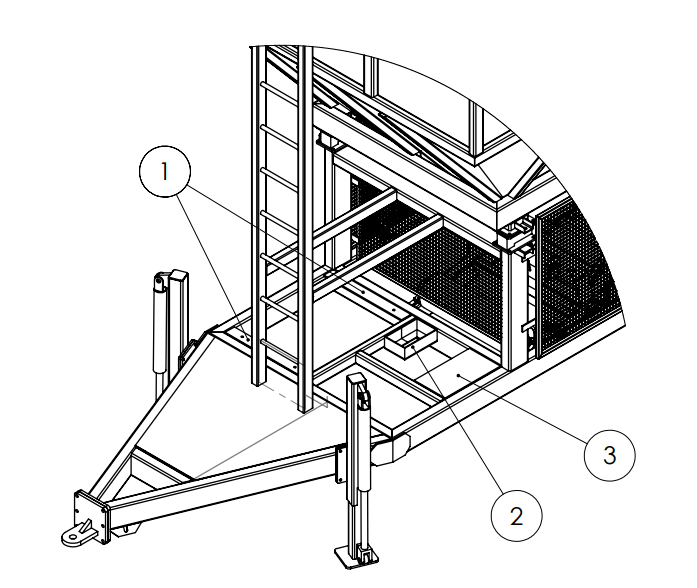 1
3
2